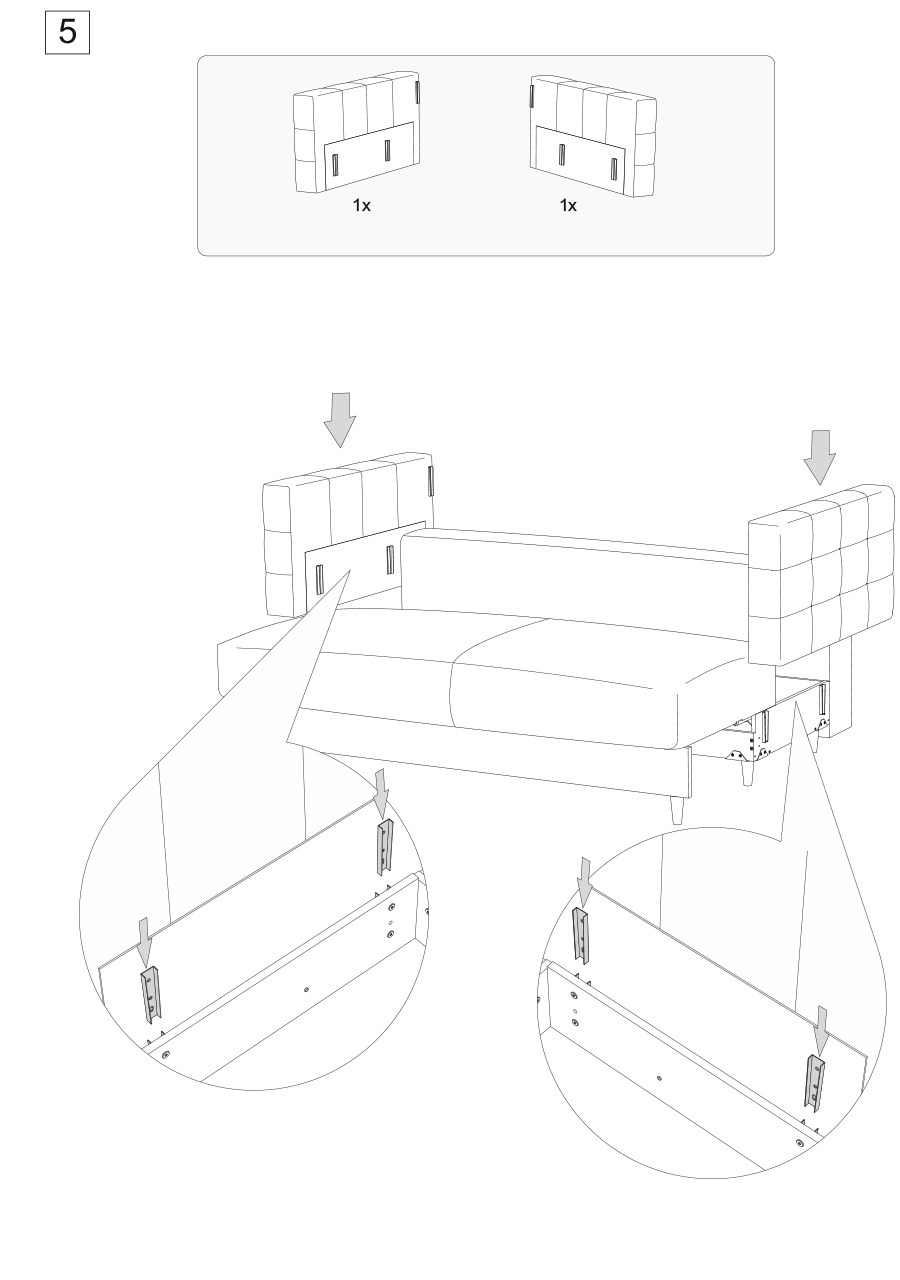 5

1x

1x